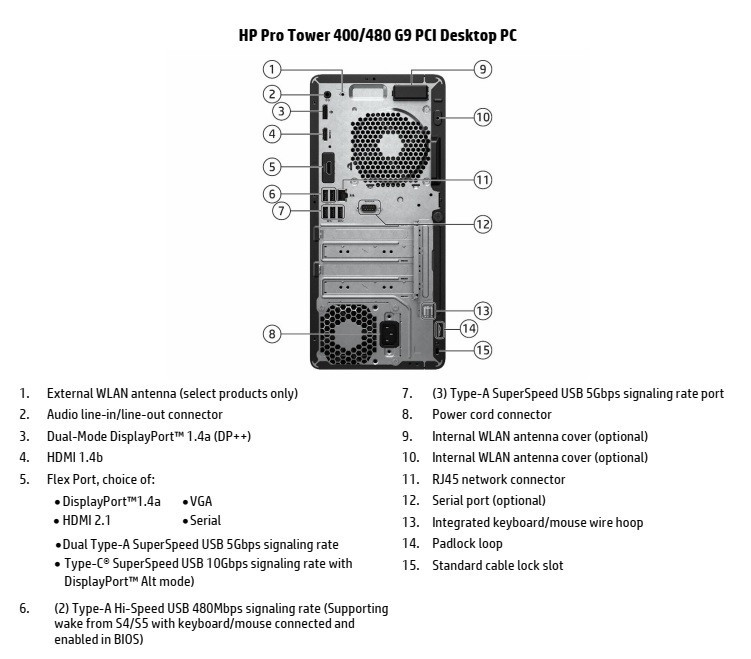 HP Pro Tower 400/480 G9 PCI Desktop PC

1
2
3
4
5
6
7
8
9
10
11
12
13
14
15

1. External WLAN antenna (select products only)
2. Audio line-in/line-out connector
3. Dual-Mode DisplayPort™ 1.4a (DP++)
4. HDMI 1.4b
5. Flex Port, choice of:
• DisplayPort™1.4a • VGA
• HDMI 2.1 • Serial
• Dual Type-A SuperSpeed USB 5Gbps signaling rate
• Type-C® SuperSpeed USB 10Gbps signaling rate with DisplayPort™ Alt mode)
6. (2) Type-A Hi-Speed USB 480Mbps signaling rate (Supporting wake from S4/S5 with keyboard/mouse connected and enabled in BIOS)

7. (3) Type-A SuperSpeed USB 5Gbps signaling rate port
8. Power cord connector
9. Internal WLAN antenna cover (optional)
10. Internal WLAN antenna cover (optional)
11. RJ45 network connector
12. Serial port (optional)
13. Integrated keyboard/mouse wire hoop
14. Padlock loop
15. Standard cable lock slot