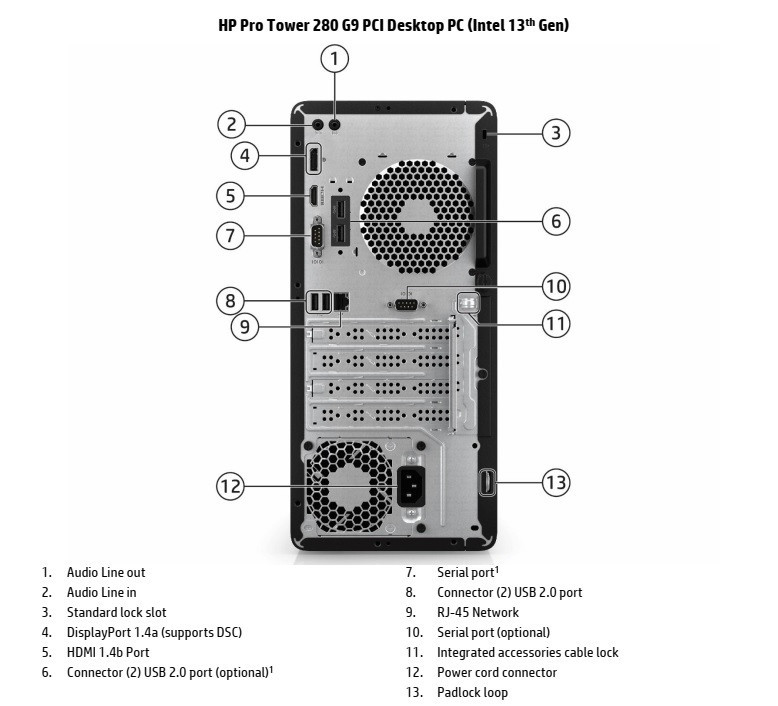 HP Pro Tower 280 G9 PCI Desktop PC (Intel 13$^{th}$ Gen)

1
2
3
4
5
6
7
8
9
10
11
12
13

1. Audio Line out
2. Audio Line in
3. Standard lock slot
4. DisplayPort 1.4a (supports DSC)
5. HDMI 1.4b Port
6. Connector (2) USB 2.0 port (optional)$^1$

7. Serial port$^1$
8. Connector (2) USB 2.0 port
9. RJ-45 Network
10. Serial port (optional)
11. Integrated accessories cable lock
12. Power cord connector
13. Padlock loop