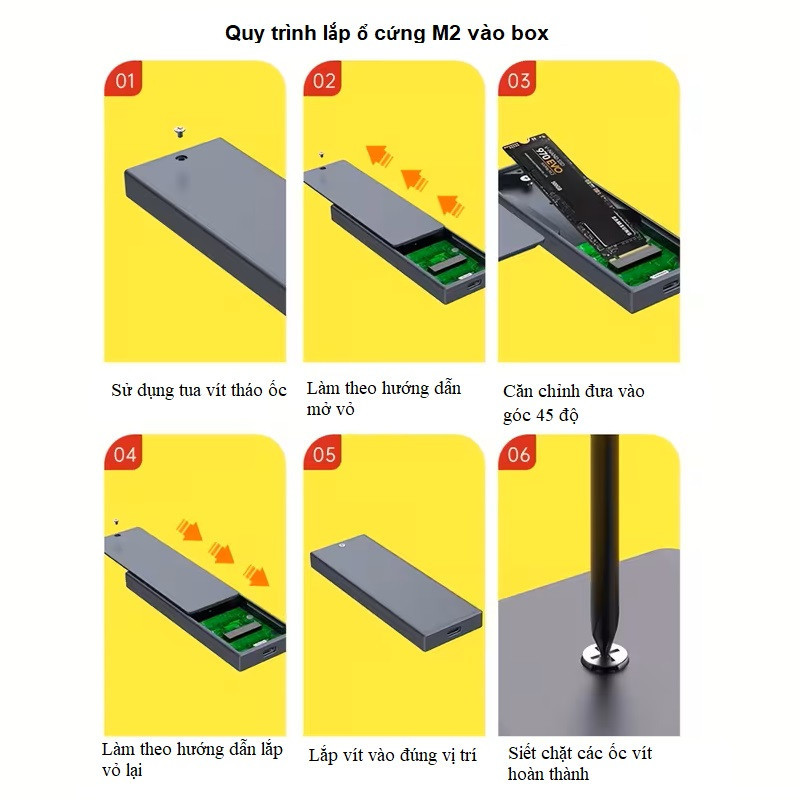 Quy trình lắp ổ cứng M2 vào box

01

Sử dụng tua vít tháo ốc

02

Làm theo hướng dẫn mở vỏ

03

970 EVO

SAMSUNG

Căn chỉnh đưa vào góc 45 độ

04

Làm theo hướng dẫn lắp vỏ lại

05

Lắp vít vào đúng vị trí

06

Siết chặt các ốc vít hoàn thành